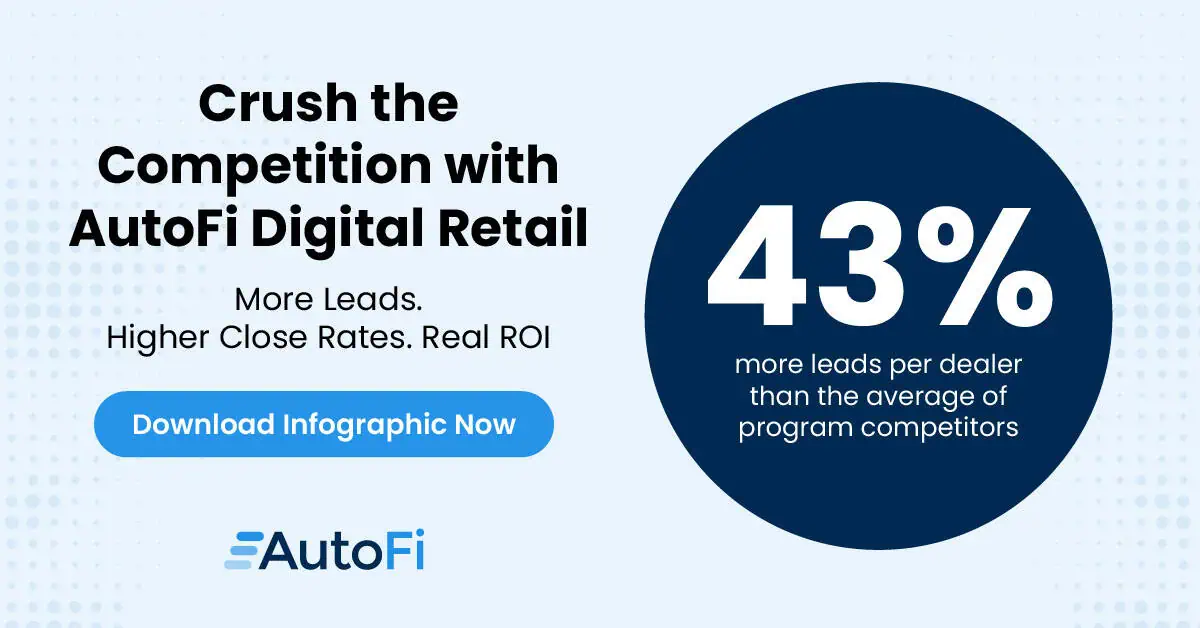 Crush the Competition with AutoFi Digital Retail

More Leads.
Higher Close Rates. Real ROI

Download Infographic Now

AutoFi

43%

more leads per dealer than the average of program competitors